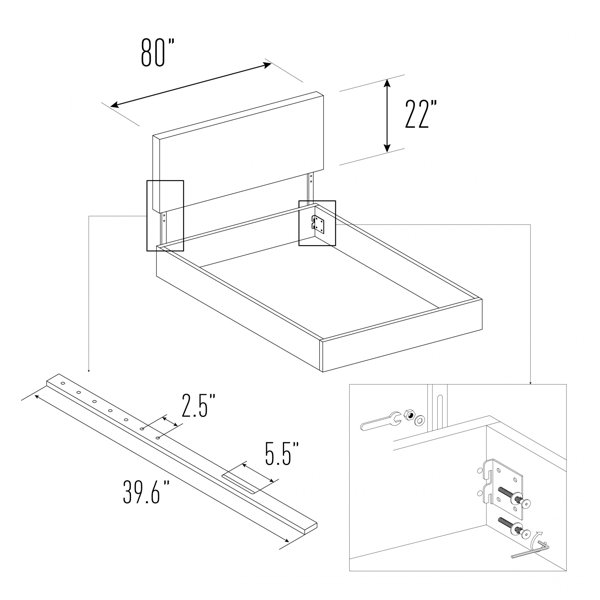 80"

22"

2.5"

5.5"

39.6"